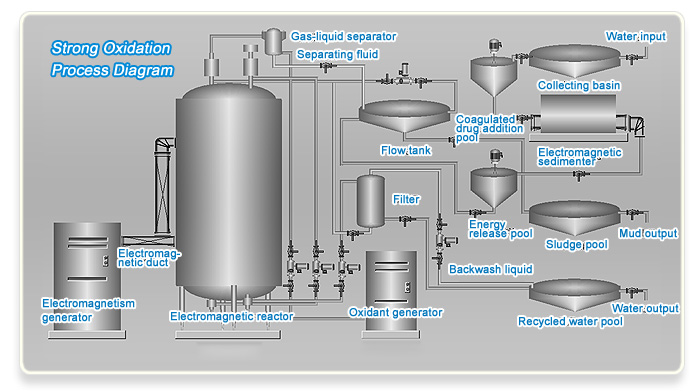 Strong Oxidation Process Diagram

Gas-liquid separator

Separating fluid

Water input

Collecting basin

Coagulated drug addition pool

Flow tank

Electromagnetic sedimenter

Filter

Energy release pool

Sludge pool

Mud output

Electromagnetic duct

Backwash liquid

Electromagnetism generator

Electromagnetic reactor

Oxidant generator

Recycled water pool

Water output